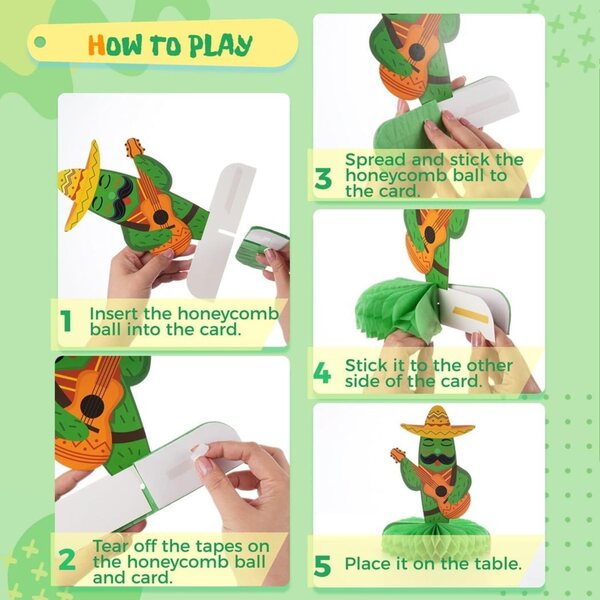 HOW TO PLAY

1 Insert the honeycomb ball into the card.

2 Tear off the tapes on the honeycomb ball and card.

3 Spread and stick the honeycomb ball to the card.

4 Stick it to the other side of the card.

5 Place it on the table.