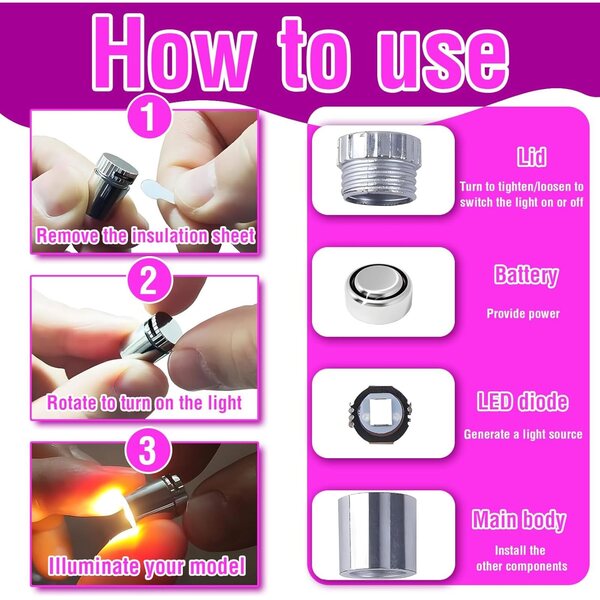 How to use

1
Remove the insulation sheet

2
Rotate to turn on the light

3
Illuminate your model

Lid
Turn to tighten/loosen to switch the light on or off

Battery
Provide power

LED diode
Generate a light source

Main body
Install the other components