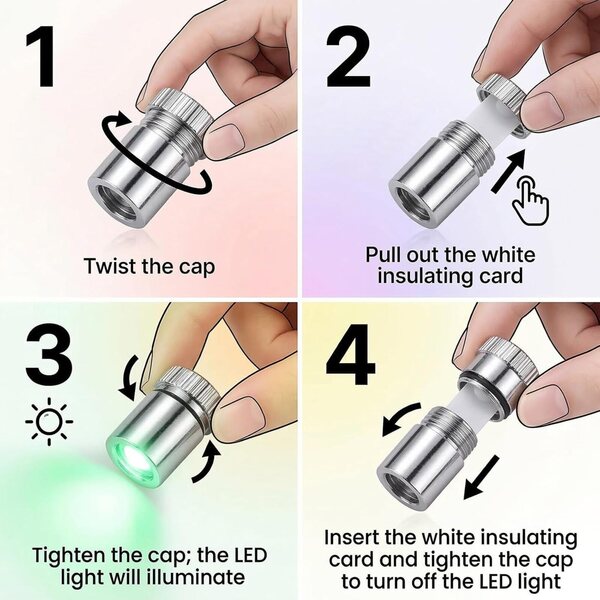 1

Twist the cap

2

Pull out the white insulating card

3

Tighten the cap; the LED light will illuminate

4

Insert the white insulating card and tighten the cap to turn off the LED light