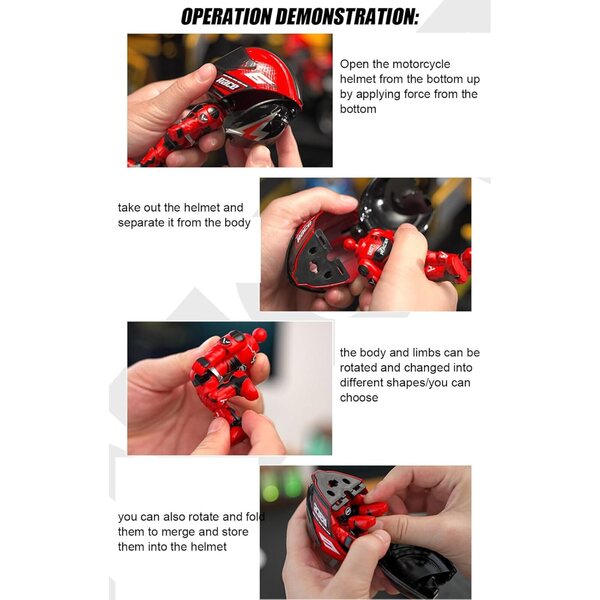 OPERATION DEMONSTRATION:

Open the motorcycle helmet from the bottom up by applying force from the bottom

take out the helmet and separate it from the body

the body and limbs can be rotated and changed into different shapes/you can choose

you can also rotate and fold them to merge and store them into the helmet