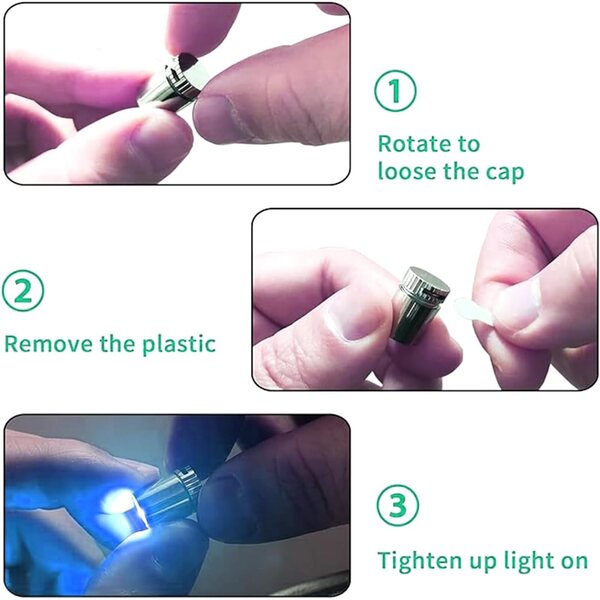 ①
Rotate to loose the cap

②
Remove the plastic

③
Tighten up light on