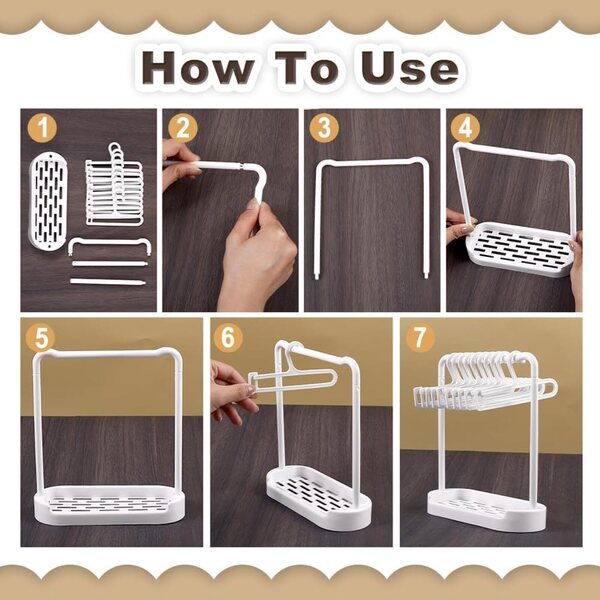 How To Use

1

2

3

4

5

6

7