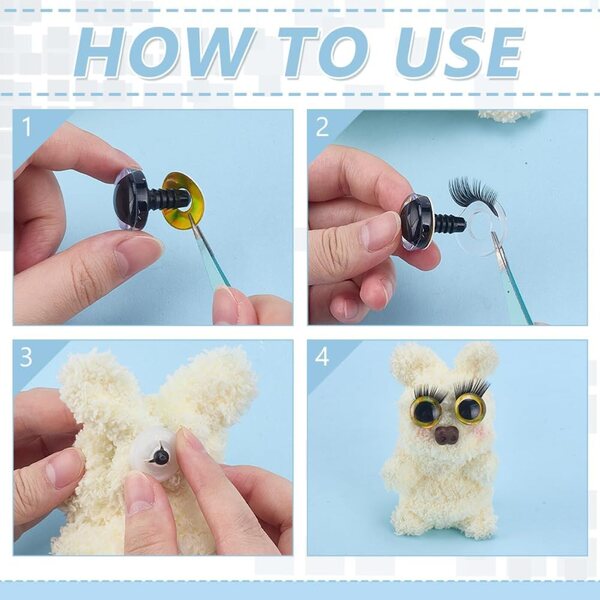 HOW TO USE

1

2

3

4