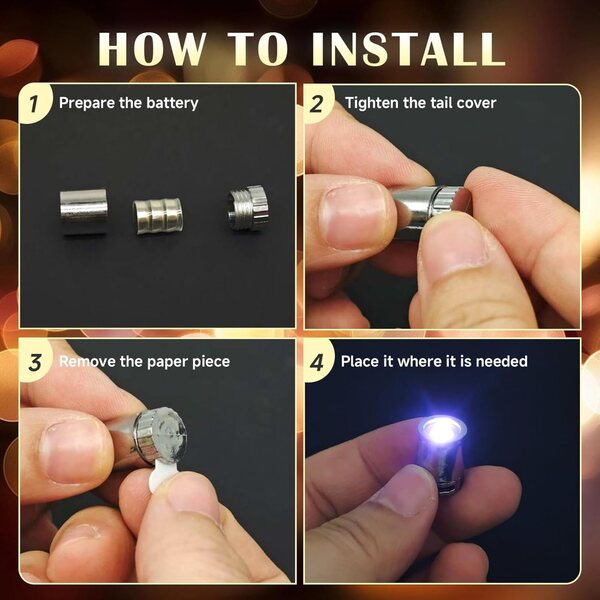 HOW TO INSTALL

1 Prepare the battery

2 Tighten the tail cover

3 Remove the paper piece

4 Place it where it is needed