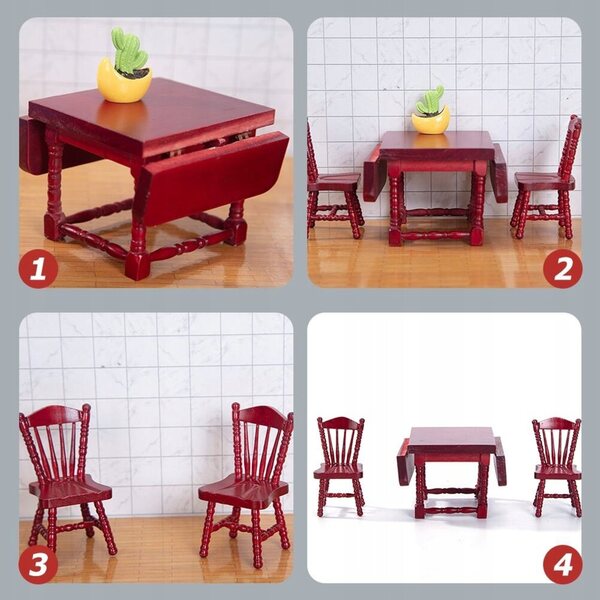 1

2

3

4